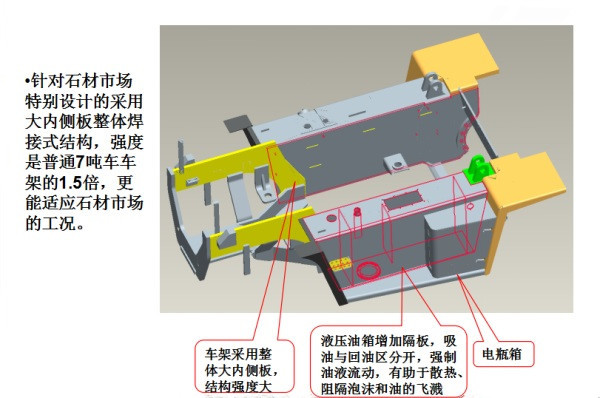 •针对石材市场特别设计的采用大内侧板整体焊接式结构，强度是普通7吨车车架的1.5倍，更能适应石材市场的工况。

车架采用整体大内侧板，结构强度大

液压油箱增加隔板，吸油与回油区分开，强制油液流动，有助于散热、阻隔泡沫和油的飞溅

电瓶箱